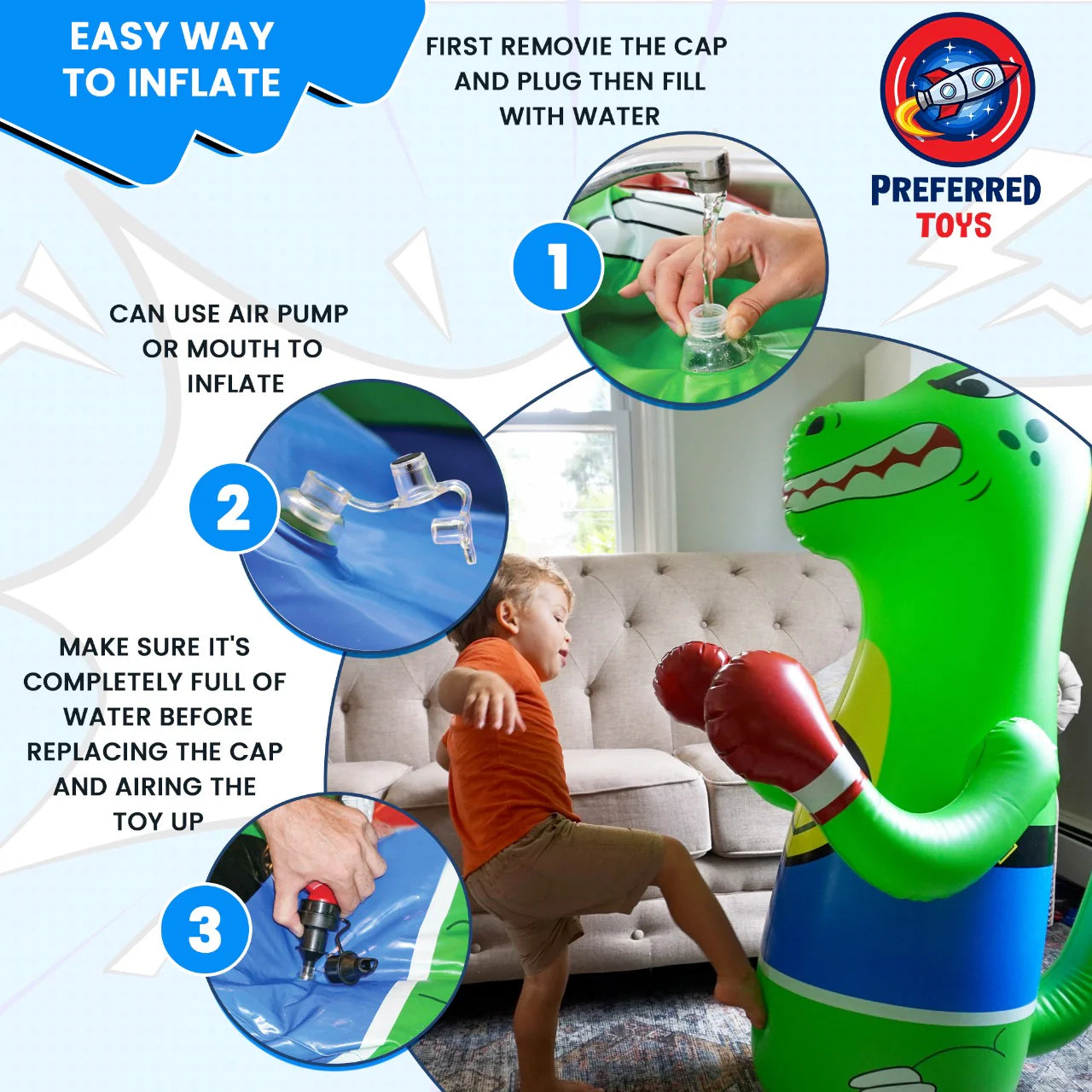 EASY WAY TO INFLATE

FIRST REMOVIE THE CAP AND PLUG THEN FILL WITH WATER

PREFERRED TOYS

1

CAN USE AIR PUMP OR MOUTH TO INFLATE

2

MAKE SURE IT'S COMPLETELY FULL OF WATER BEFORE REPLACING THE CAP AND AIRING THE TOY UP

3